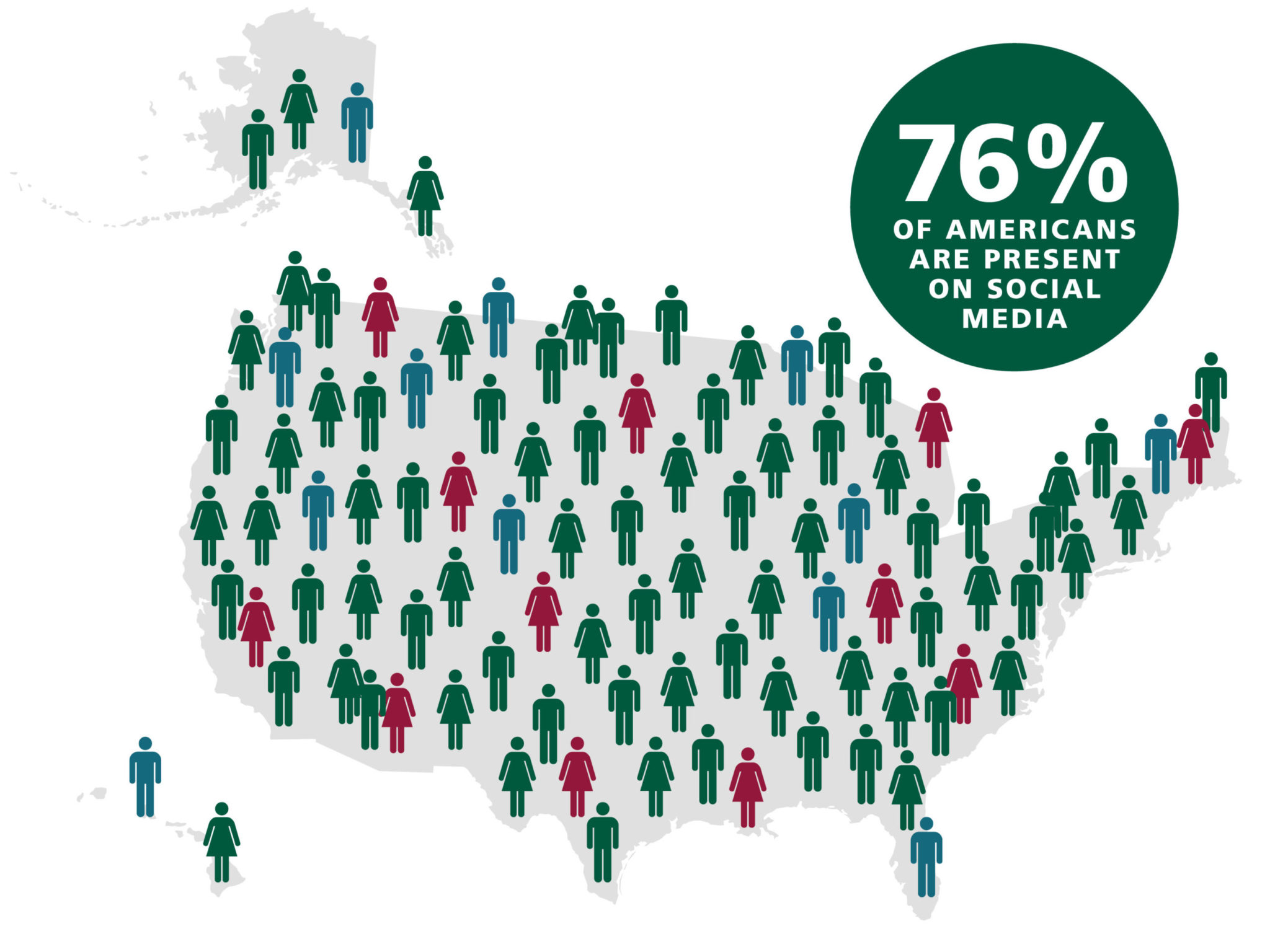 76%
OF AMERICANS ARE PRESENT ON SOCIAL MEDIA